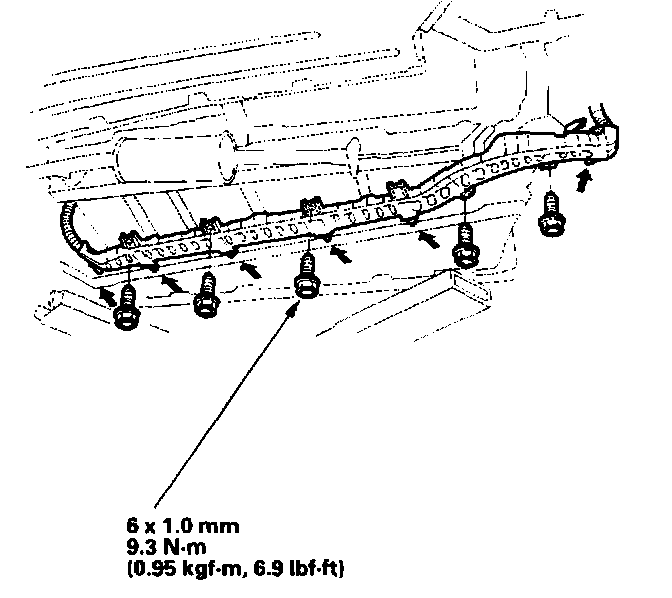 6 x 1.0 mm
9.3 N·m
(0.95 kgf·m, 6.9 lbf·ft)