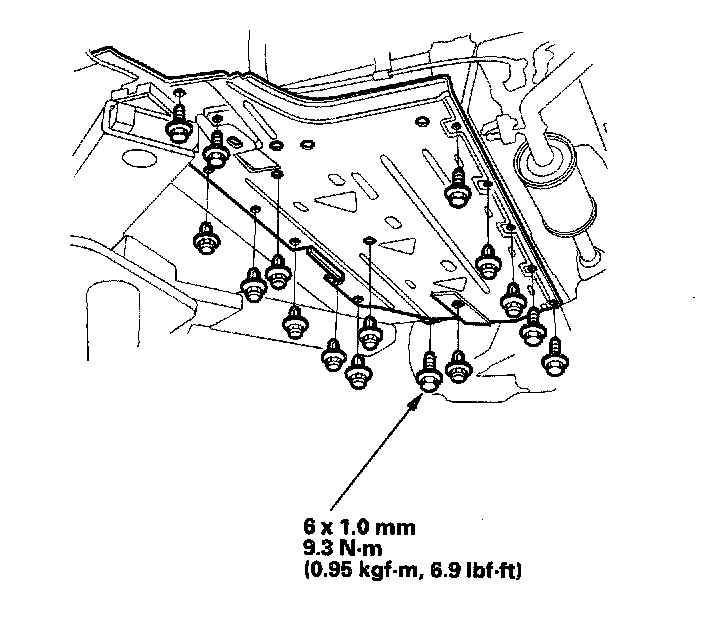 6 x 1.0 mm
9.3 N·m
(0.95 kgf·m, 6.9 lbf·ft)