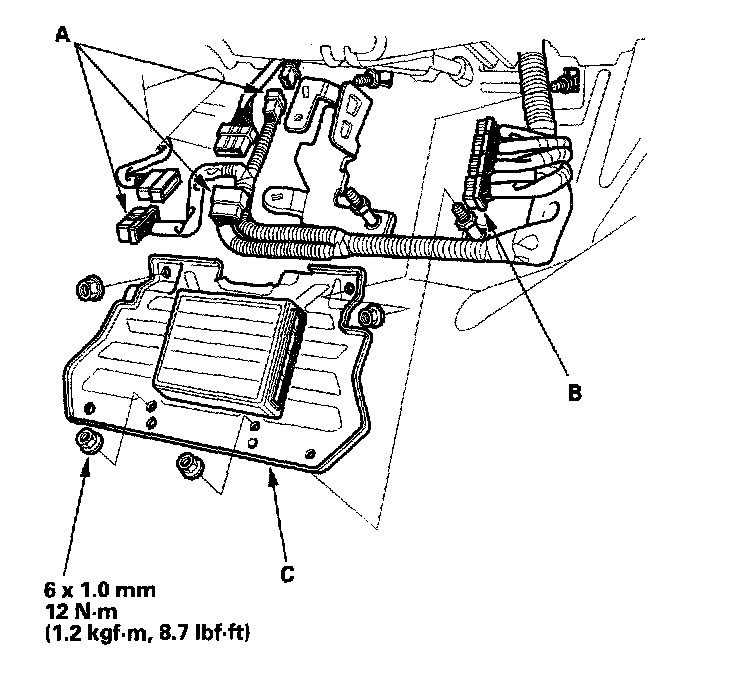 A

B

C

6 x 1.0 mm
12 N·m
(1.2 kgf·m, 8.7 lbf·ft)