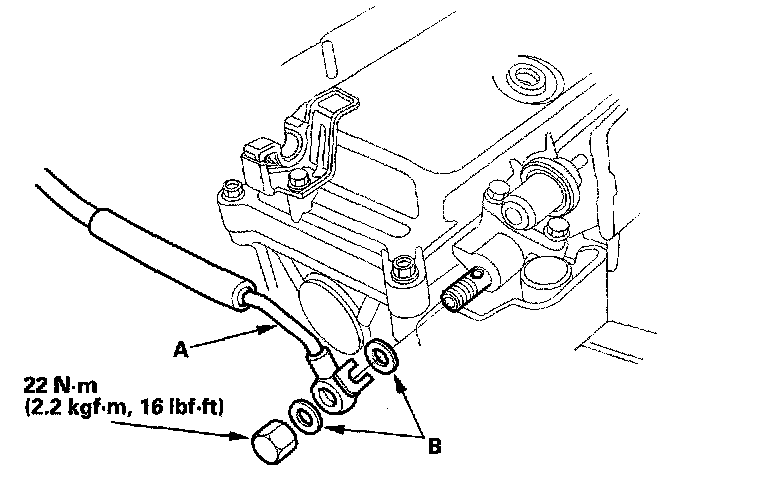 A

22 N·m
(2.2 kgf·m, 16 lbf·ft)

B