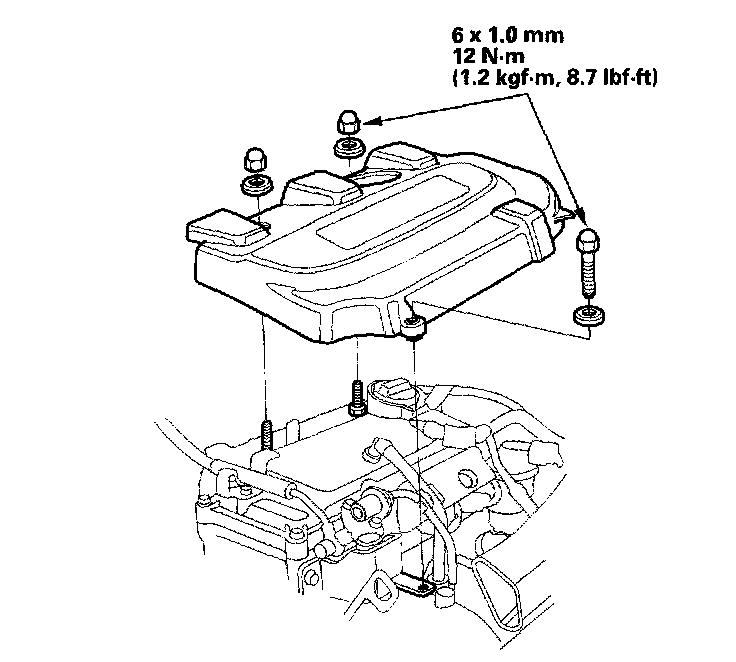 6 x 1.0 mm
12 N·m
(1.2 kgf·m, 8.7 lbf·ft)