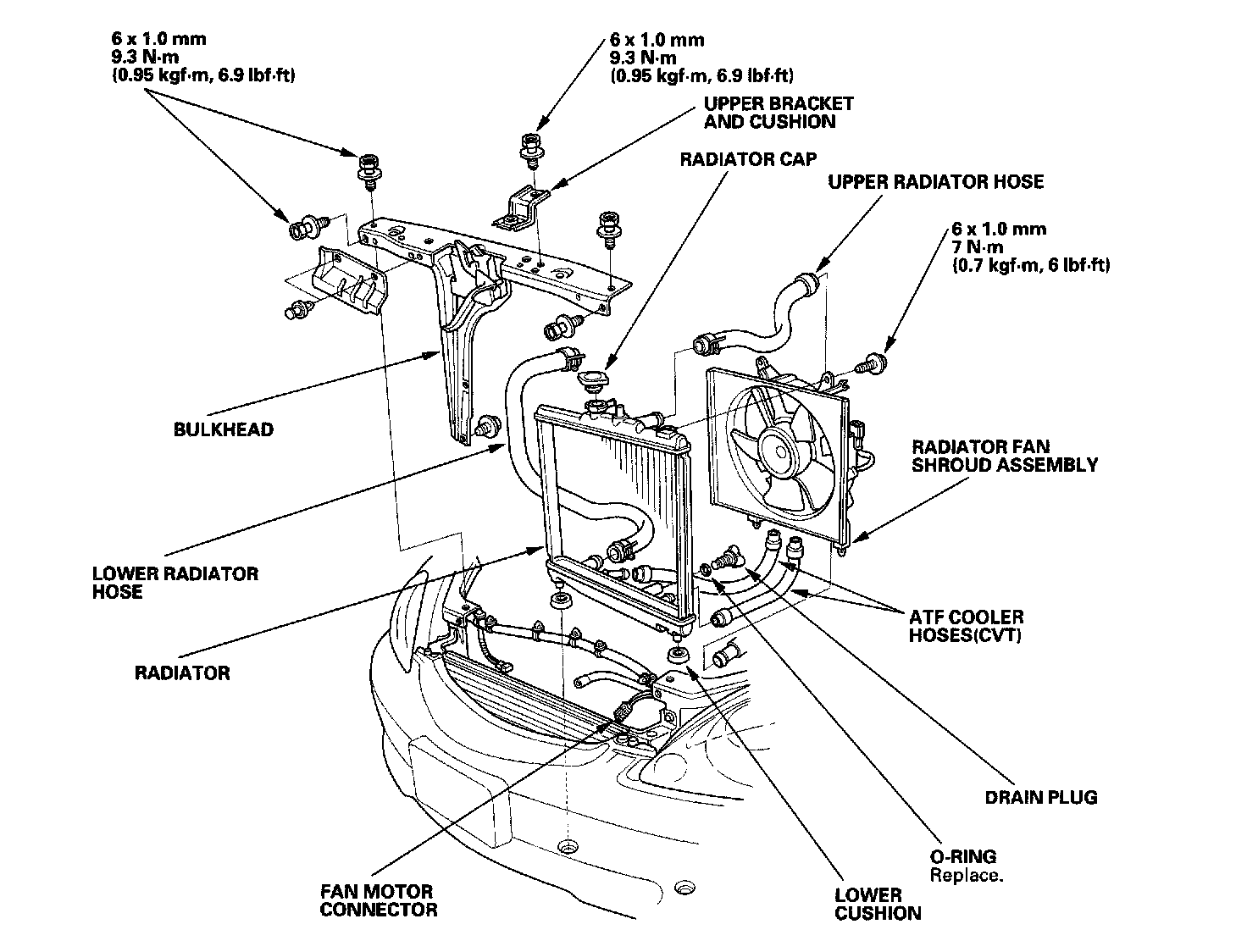 6 x 1.0 mm
9.3 N·m
(0.95 kgf·m, 6.9 lbf·ft)

6 x 1.0 mm
9.3 N·m
(0.95 kgf·m, 6.9 lbf·ft)

UPPER BRACKET AND CUSHION

RADIATOR CAP

UPPER RADIATOR HOSE

6 x 1.0 mm
7 N·m
(0.7 kgf·m, 6 lbf·ft)

BULKHEAD

RADIATOR FAN SHROUD ASSEMBLY

LOWER RADIATOR HOSE

ATF COOLER HOSES(CVT)

RADIATOR

DRAIN PLUG

O-RING
Replace.

FAN MOTOR CONNECTOR

LOWER CUSHION