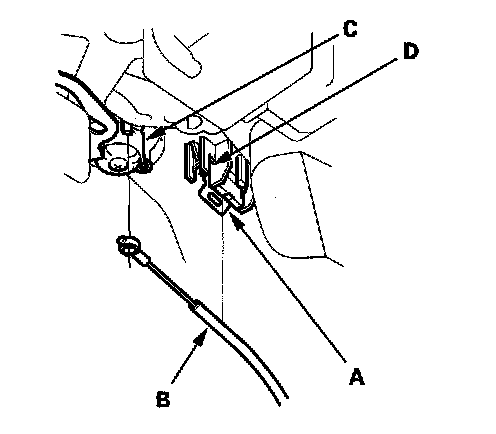 C
D
A
B