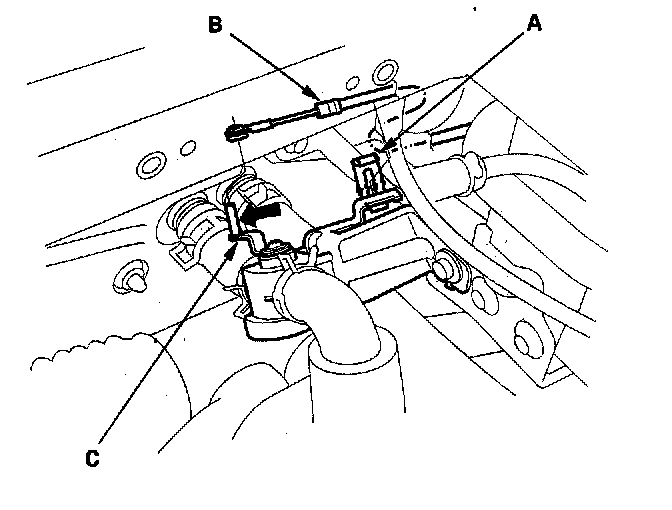 B
A
C