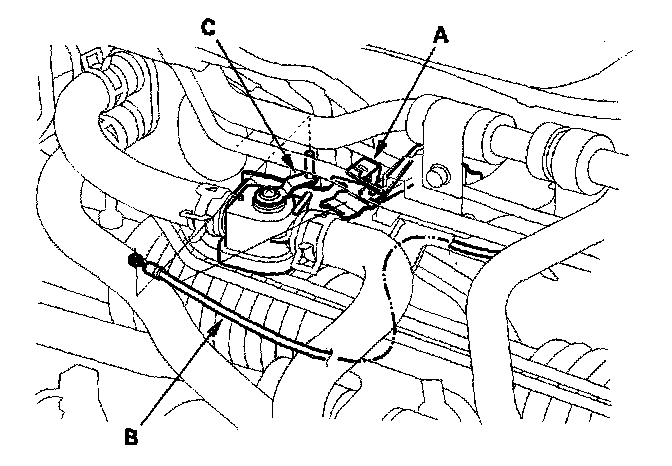 C
A
B