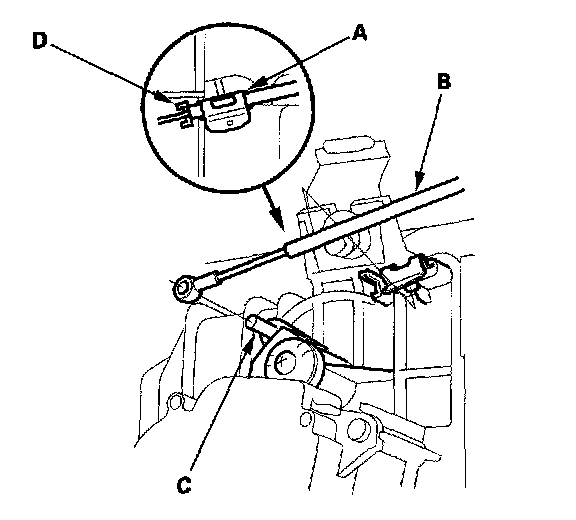 D
A
B
C