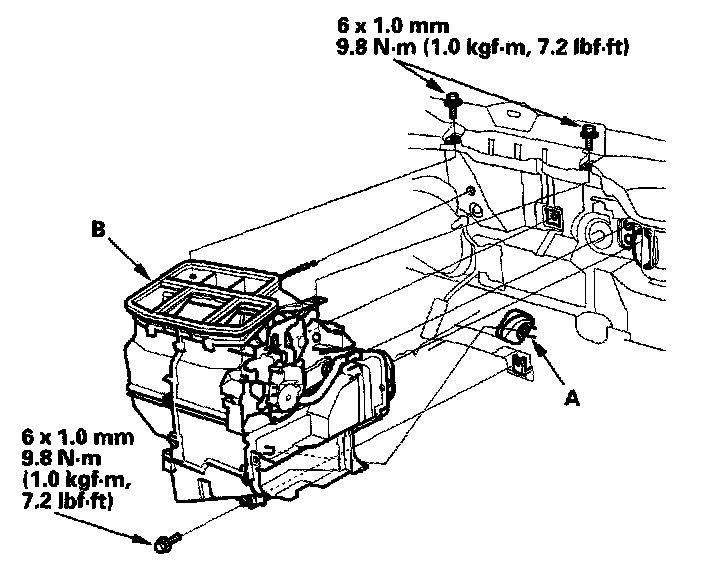 6 x 1.0 mm
9.8 N·m (1.0 kgf·m, 7.2 lbf·ft)

B

A

6 x 1.0 mm
9.8 N·m
(1.0 kgf·m,
7.2 lbf·ft)