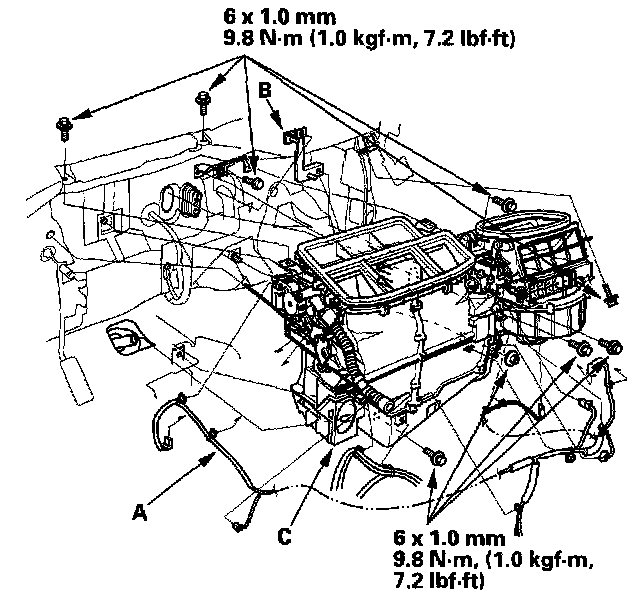 6 x 1.0 mm
9.8 N·m (1.0 kgf·m, 7.2 lbf·ft)

B

A

C

6 x 1.0 mm
9.8 N·m, (1.0 kgf·m, 7.2 lbf·ft)