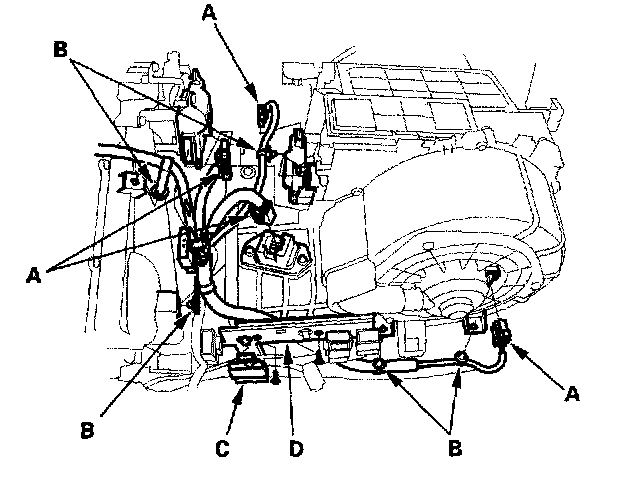 A
B
A
A
B
C
D
B