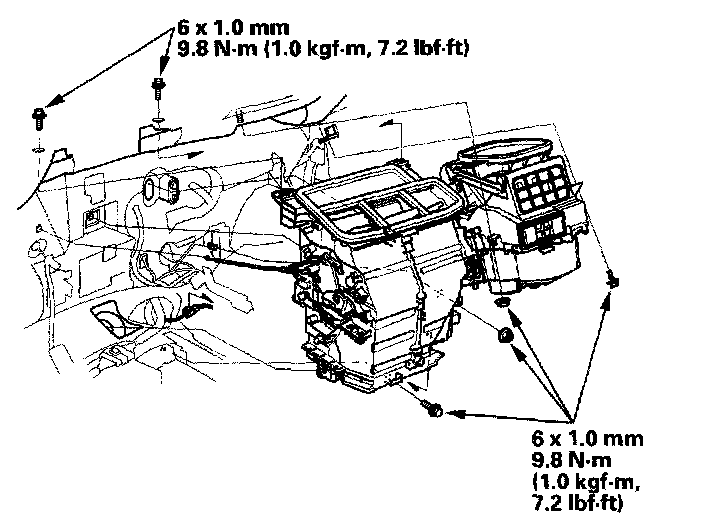 6 x 1.0 mm
9.8 N·m (1.0 kgf·m, 7.2 lbf·ft)

6 x 1.0 mm
9.8 N·m
(1.0 kgf·m,
7.2 lbf·ft)