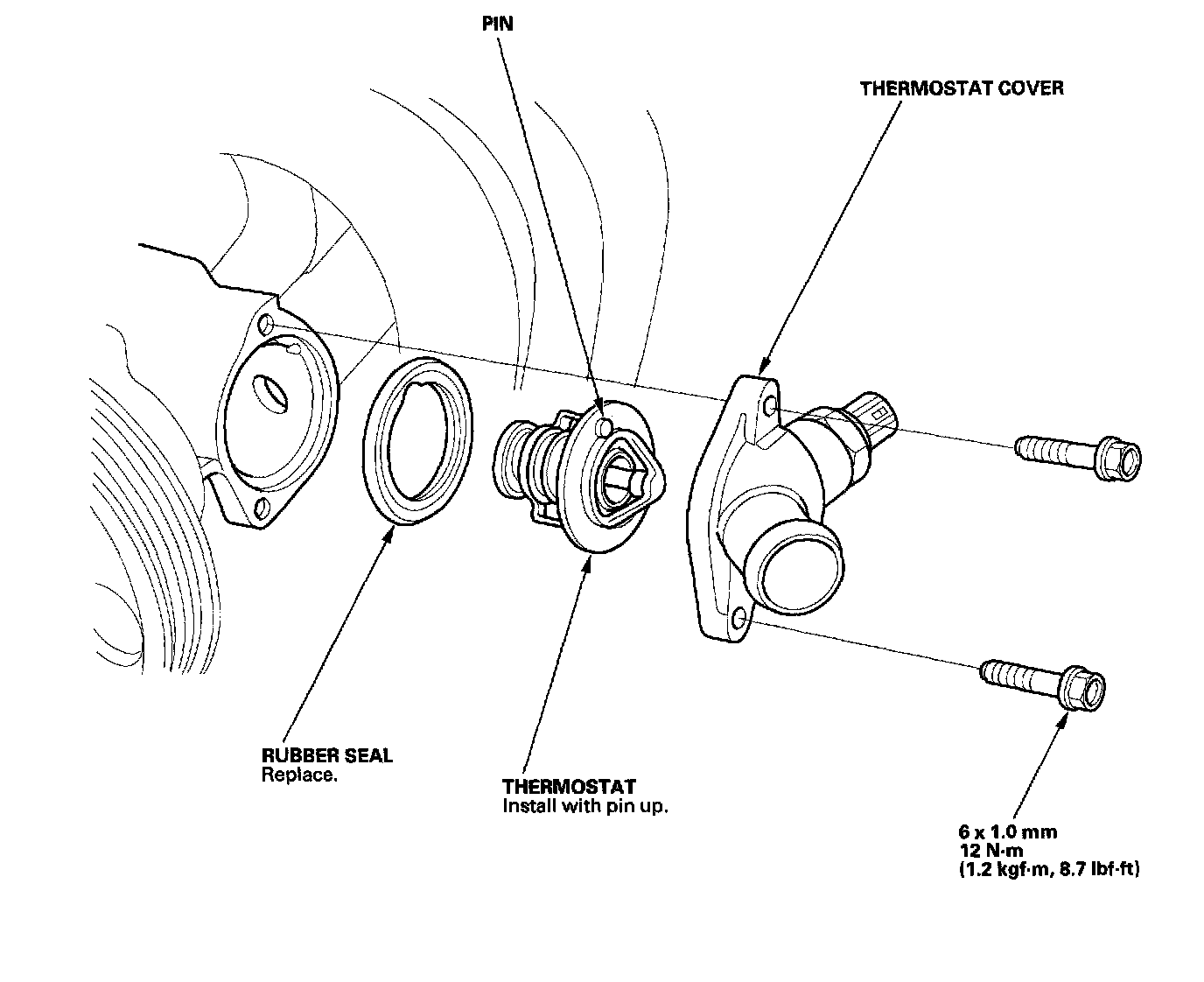 PIN

THERMOSTAT COVER

RUBBER SEAL
Replace.

THERMOSTAT
Install with pin up.

6 x 1.0 mm
12 N·m
(1.2 kgf·m, 8.7 lbf·ft)