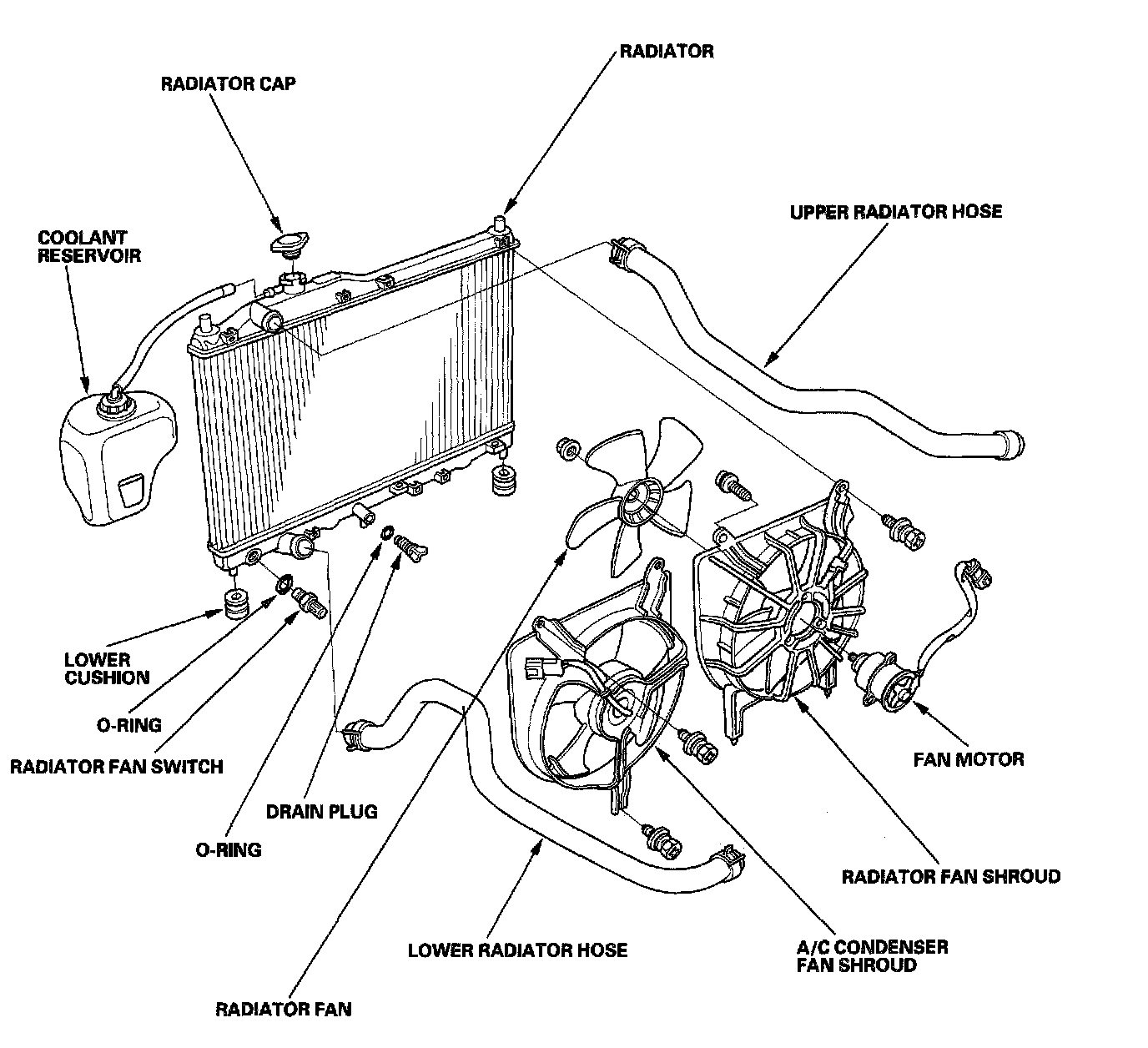 RADIATOR

RADIATOR CAP

UPPER RADIATOR HOSE

COOLANT RESERVOIR

LOWER CUSHION

O-RING

RADIATOR FAN SWITCH

DRAIN PLUG

O-RING

FAN MOTOR

RADIATOR FAN SHROUD

LOWER RADIATOR HOSE

A/C CONDENSER FAN SHROUD

RADIATOR FAN