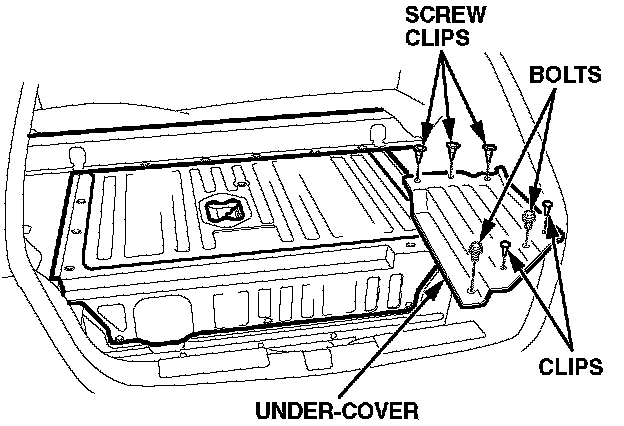 SCREW CLIPS

BOLTS

CLIPS

UNDER-COVER