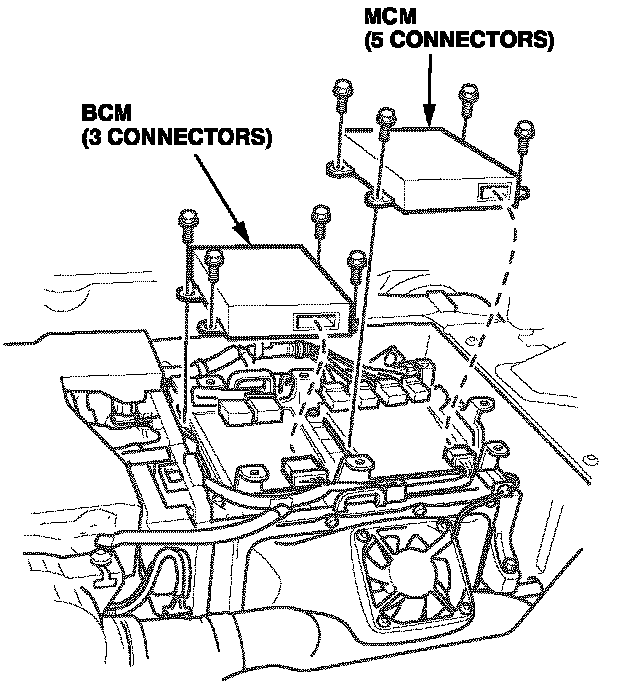 MCM
(5 CONNECTORS)

BCM
(3 CONNECTORS)