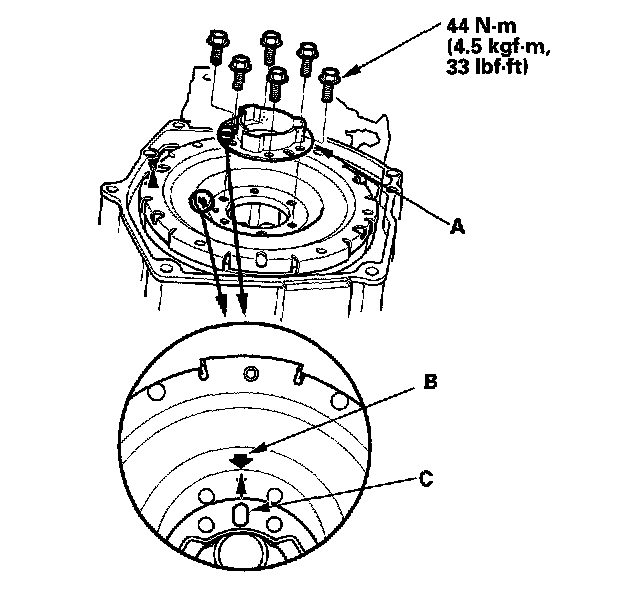 44 N·m
(4.5 kgf·m,
33 lbf·ft)

A

B

C