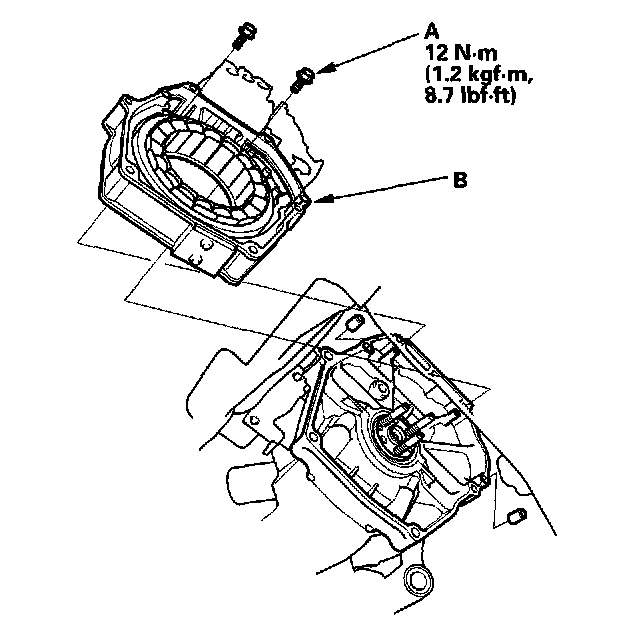 A
12 N·m
(1.2 kgf·m,
8.7 lbf·ft)

B