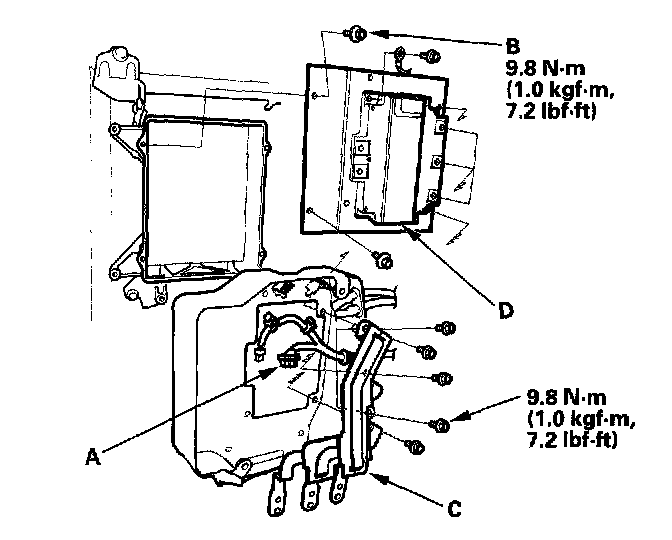 B
9.8 N·m
(1.0 kgf·m,
7.2 lbf·ft)

D

9.8 N·m
(1.0 kgf·m,
7.2 lbf·ft)

A

C