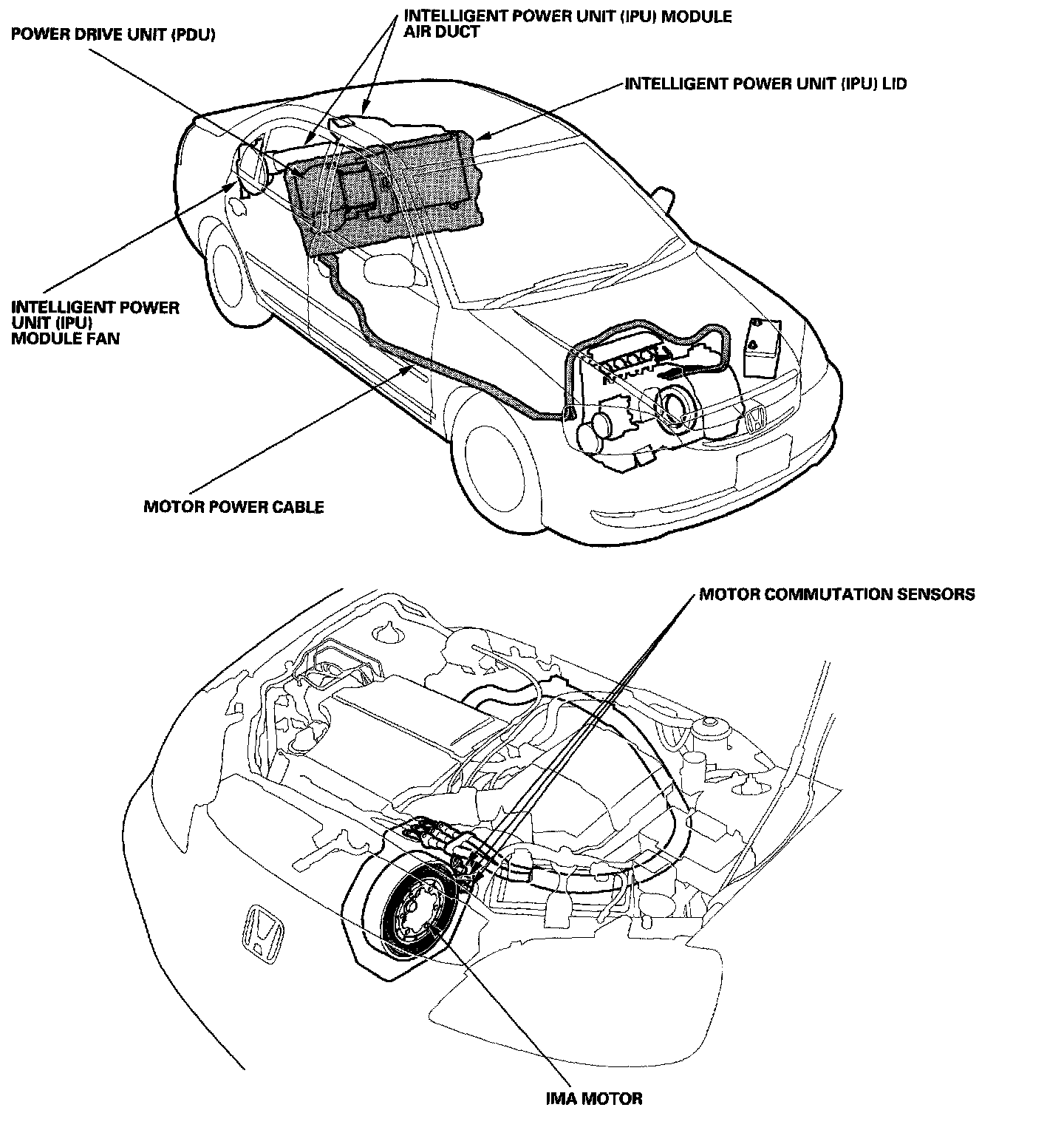 POWER DRIVE UNIT (PDU)

INTELLIGENT POWER UNIT (IPU) MODULE AIR DUCT

INTELLIGENT POWER UNIT (IPU) LID

INTELLIGENT POWER UNIT (IPU) MODULE FAN

MOTOR POWER CABLE

MOTOR COMMUTATION SENSORS

IMA MOTOR