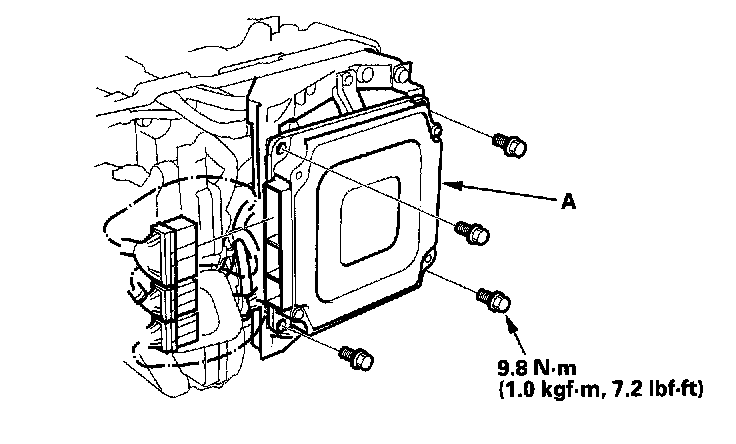 A

9.8 N·m
(1.0 kgf·m, 7.2 lbf·ft)