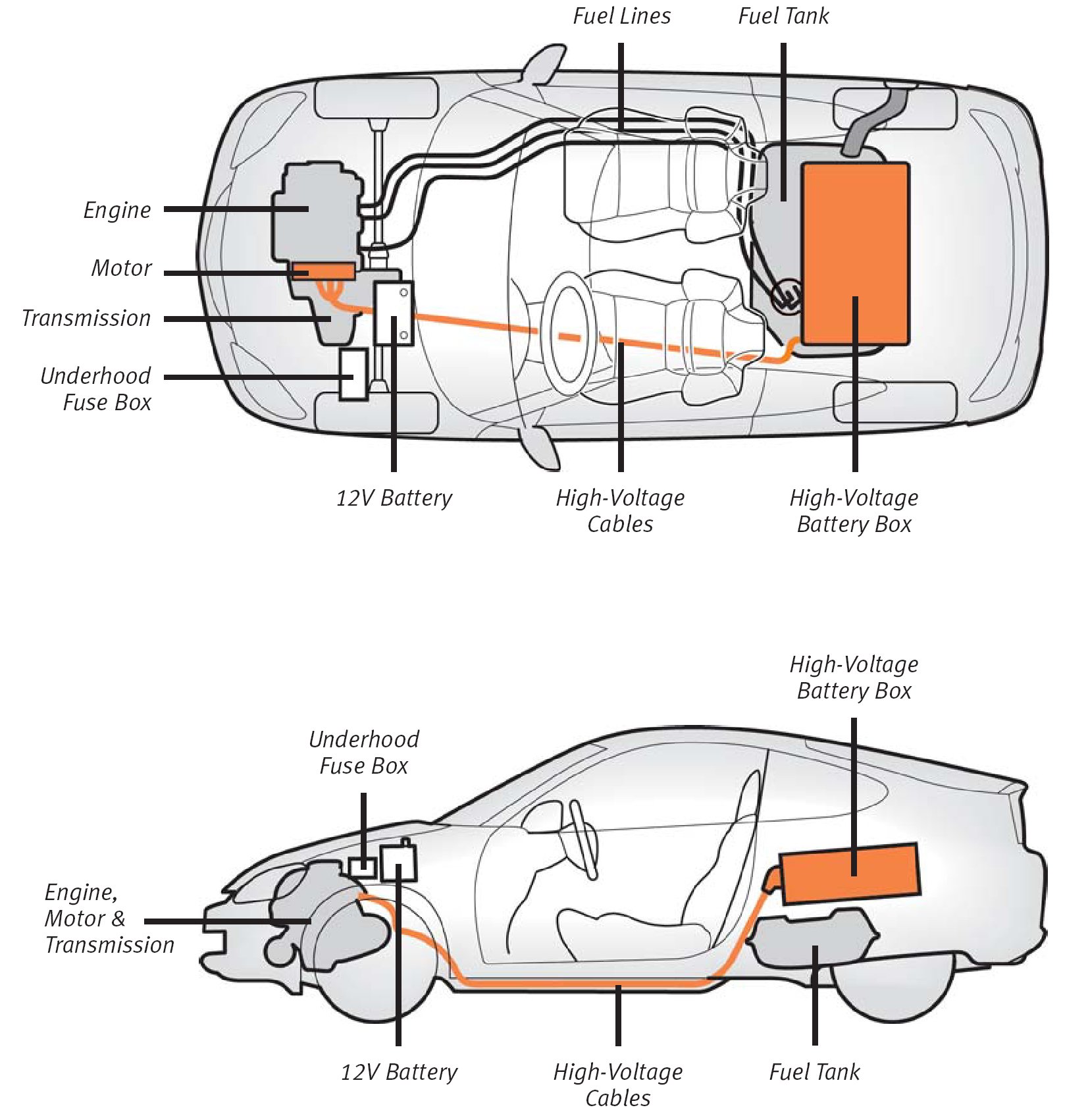 Fuel Lines

Fuel Tank

Engine

Motor

Transmission

Underhood Fuse Box

12V Battery

High-Voltage Cables

High-Voltage Battery Box

High-Voltage Battery Box

Underhood Fuse Box

Engine, Motor & Transmission

12V Battery

High-Voltage Cables

Fuel Tank