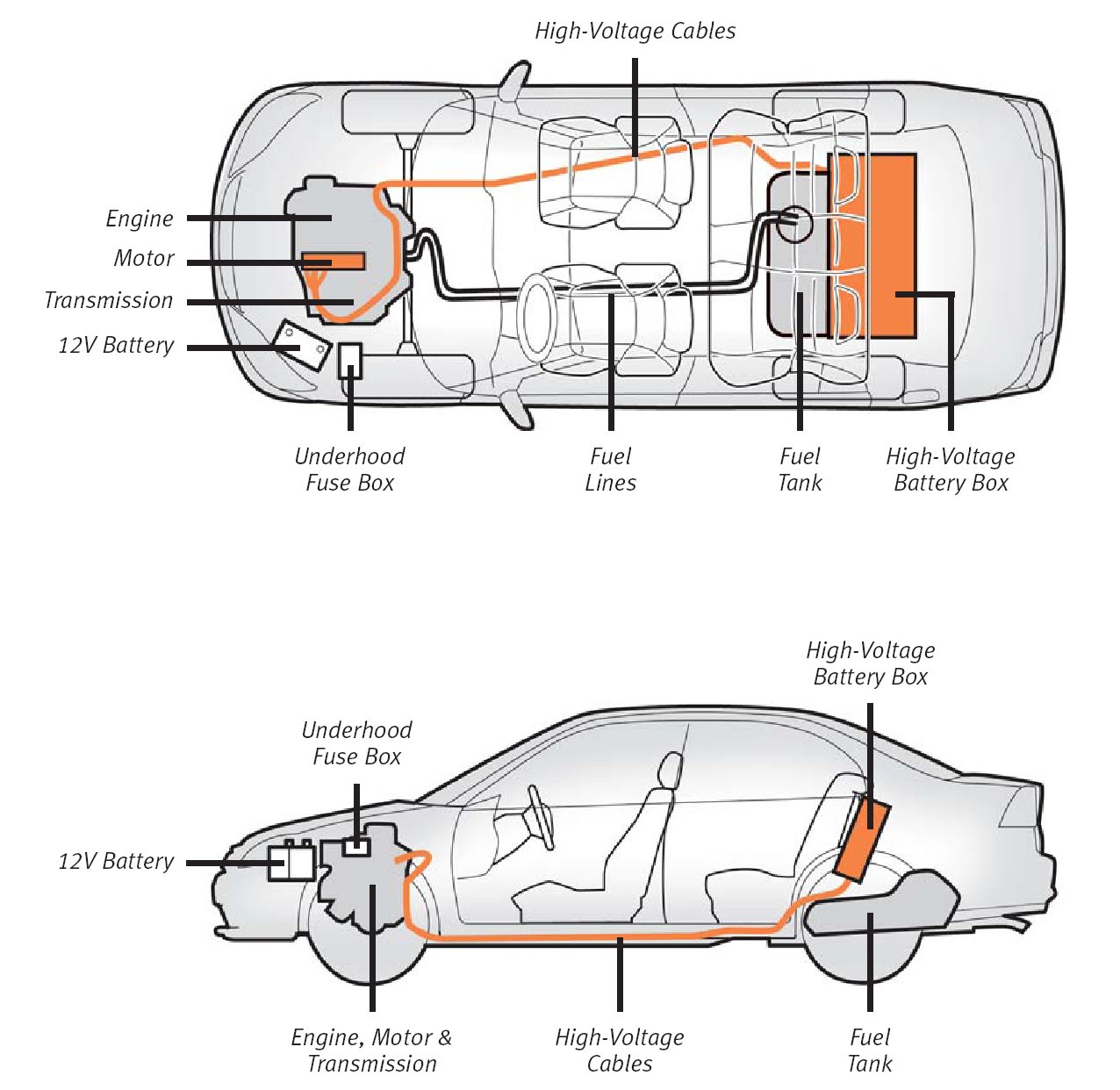 High-Voltage Cables

Engine

Motor

Transmission

12V Battery

Underhood Fuse Box

Fuel Lines

Fuel Tank

High-Voltage Battery Box

High-Voltage Battery Box

Underhood Fuse Box

12V Battery

Engine, Motor & Transmission

High-Voltage Cables

Fuel Tank