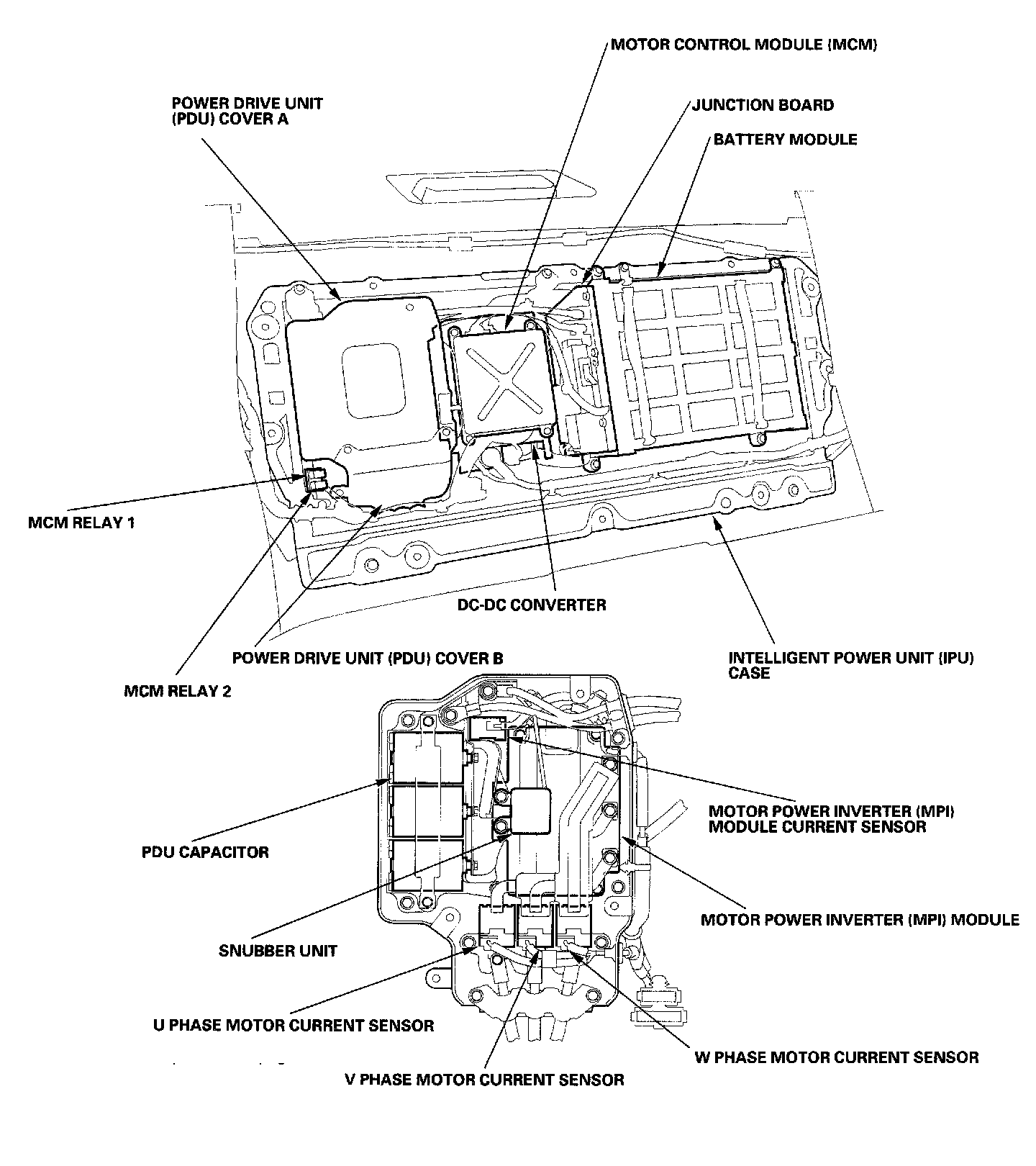 MOTOR CONTROL MODULE (MCM)

POWER DRIVE UNIT (PDU) COVER A

JUNCTION BOARD

BATTERY MODULE

MCM RELAY 1

DC-DC CONVERTER

POWER DRIVE UNIT (PDU) COVER B

INTELLIGENT POWER UNIT (IPU) CASE

MCM RELAY 2

MOTOR POWER INVERTER (MPI) MODULE CURRENT SENSOR

PDU CAPACITOR

MOTOR POWER INVERTER (MPI) MODULE

SNUBBER UNIT

U PHASE MOTOR CURRENT SENSOR

W PHASE MOTOR CURRENT SENSOR

V PHASE MOTOR CURRENT SENSOR