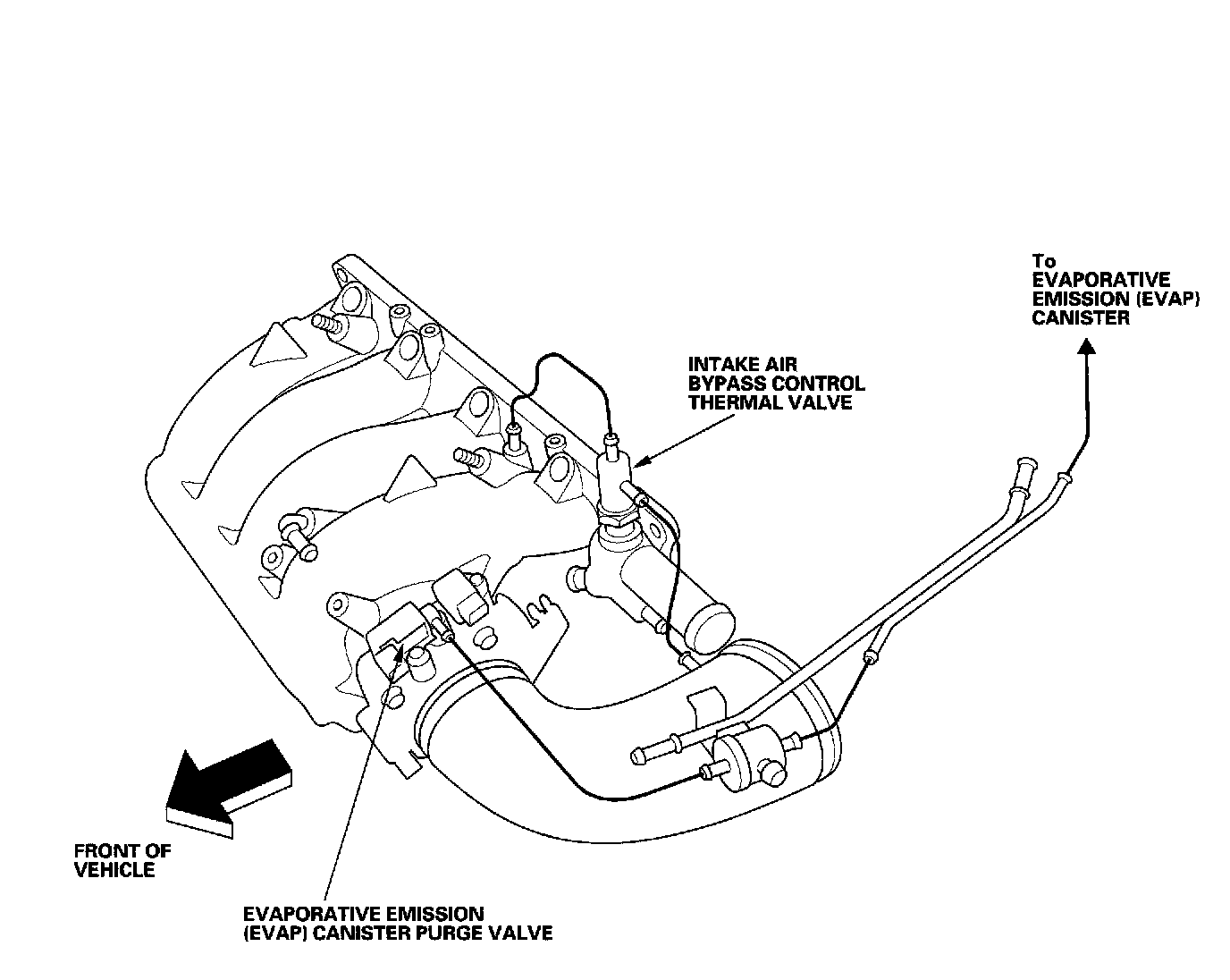 To
EVAPORATIVE
EMISSION (EVAP)
CANISTER

INTAKE AIR
BYPASS CONTROL
THERMAL VALVE

FRONT OF
VEHICLE

EVAPORATIVE EMISSION
(EVAP) CANISTER PURGE VALVE