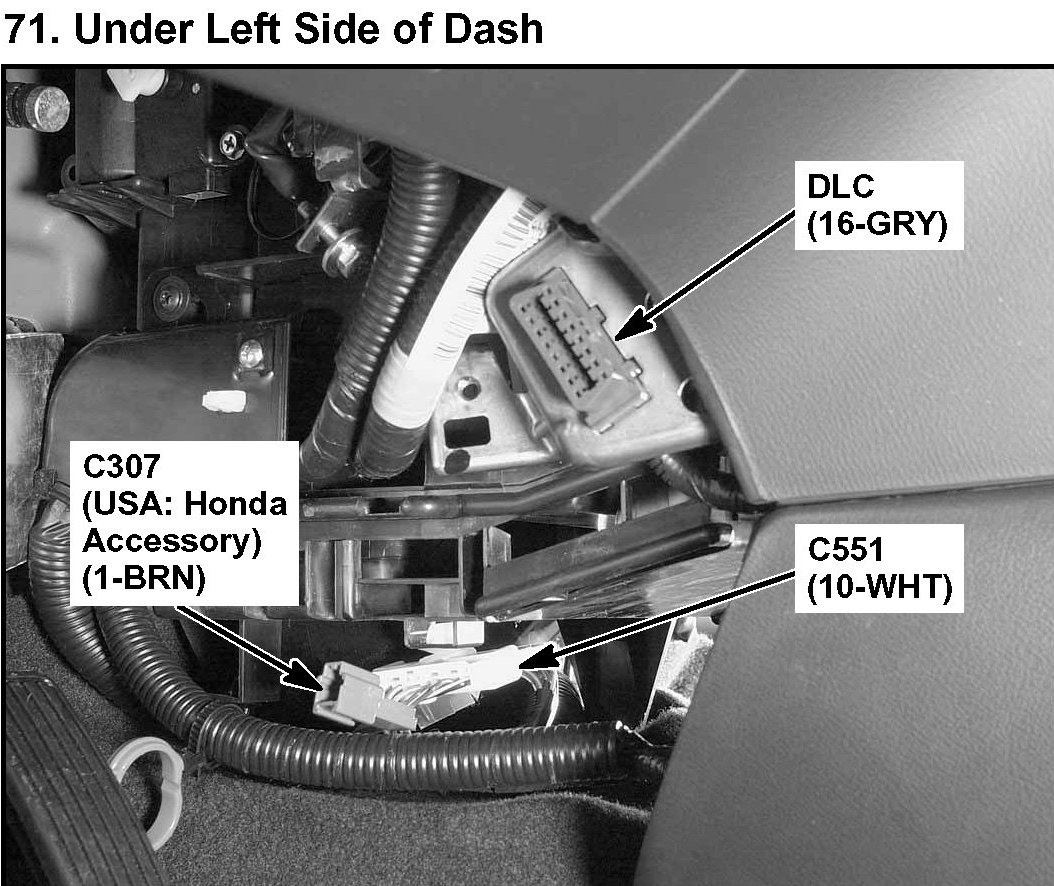 71. Under Left Side of Dash

DLC
(16-GRY)

C307
(USA: Honda
Accessory)
(1-BRN)

C551
(10-WHT)