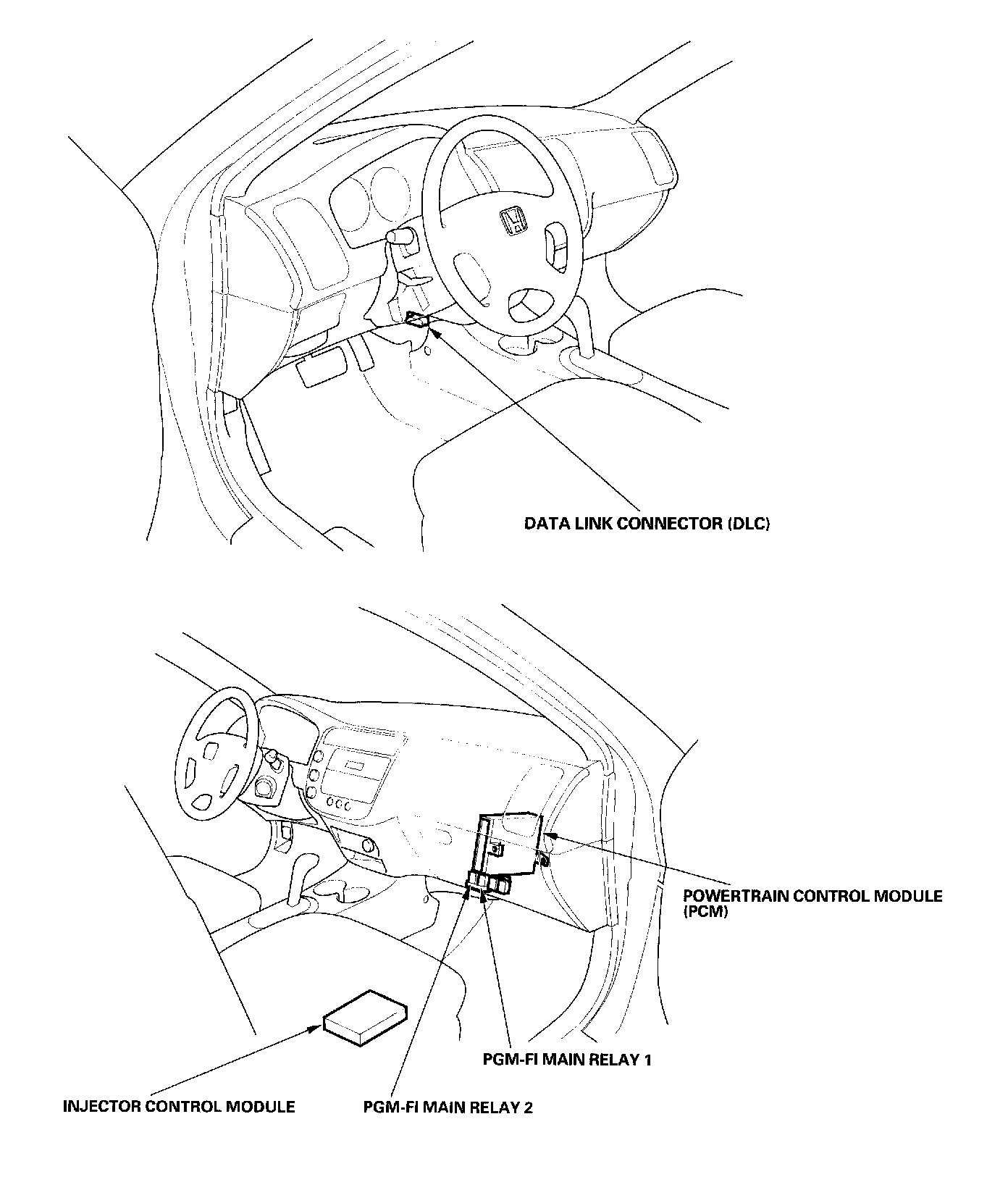 DATA LINK CONNECTOR (DLC)

POWERTRAIN CONTROL MODULE (PCM)

PGM-FI MAIN RELAY 1

INJECTOR CONTROL MODULE

PGM-FI MAIN RELAY 2