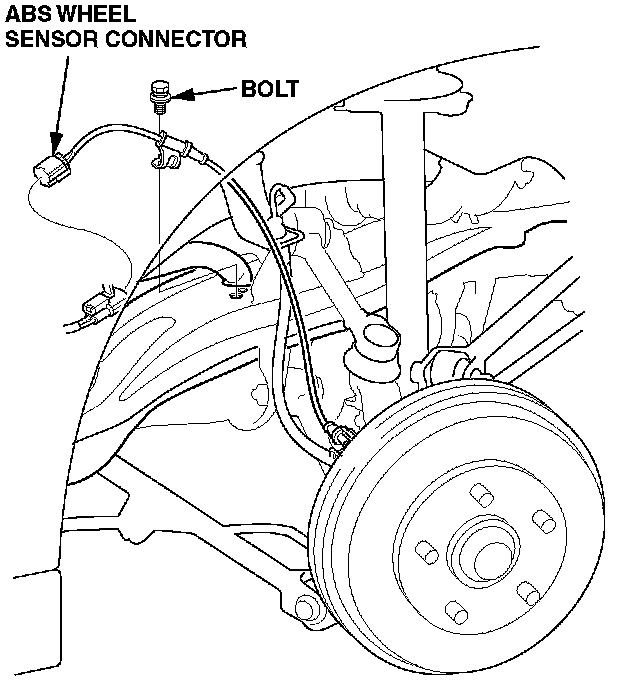 ABS WHEEL
SENSOR CONNECTOR

BOLT