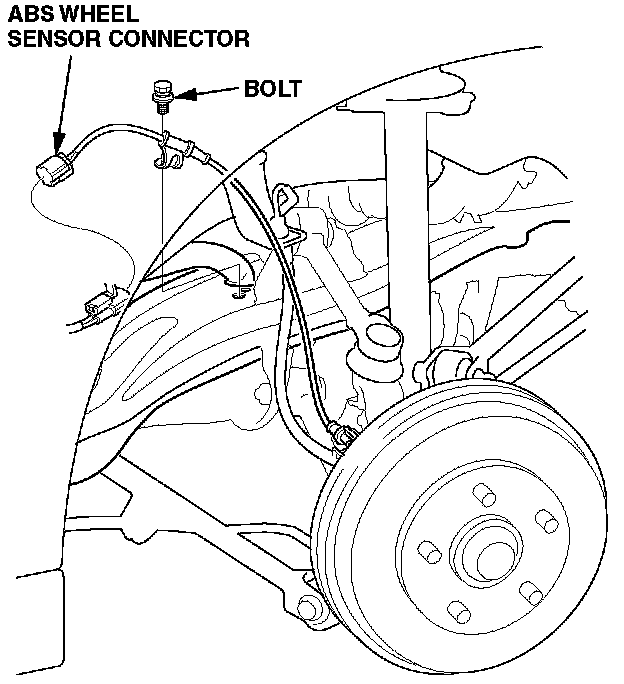 ABS WHEEL SENSOR CONNECTOR

BOLT