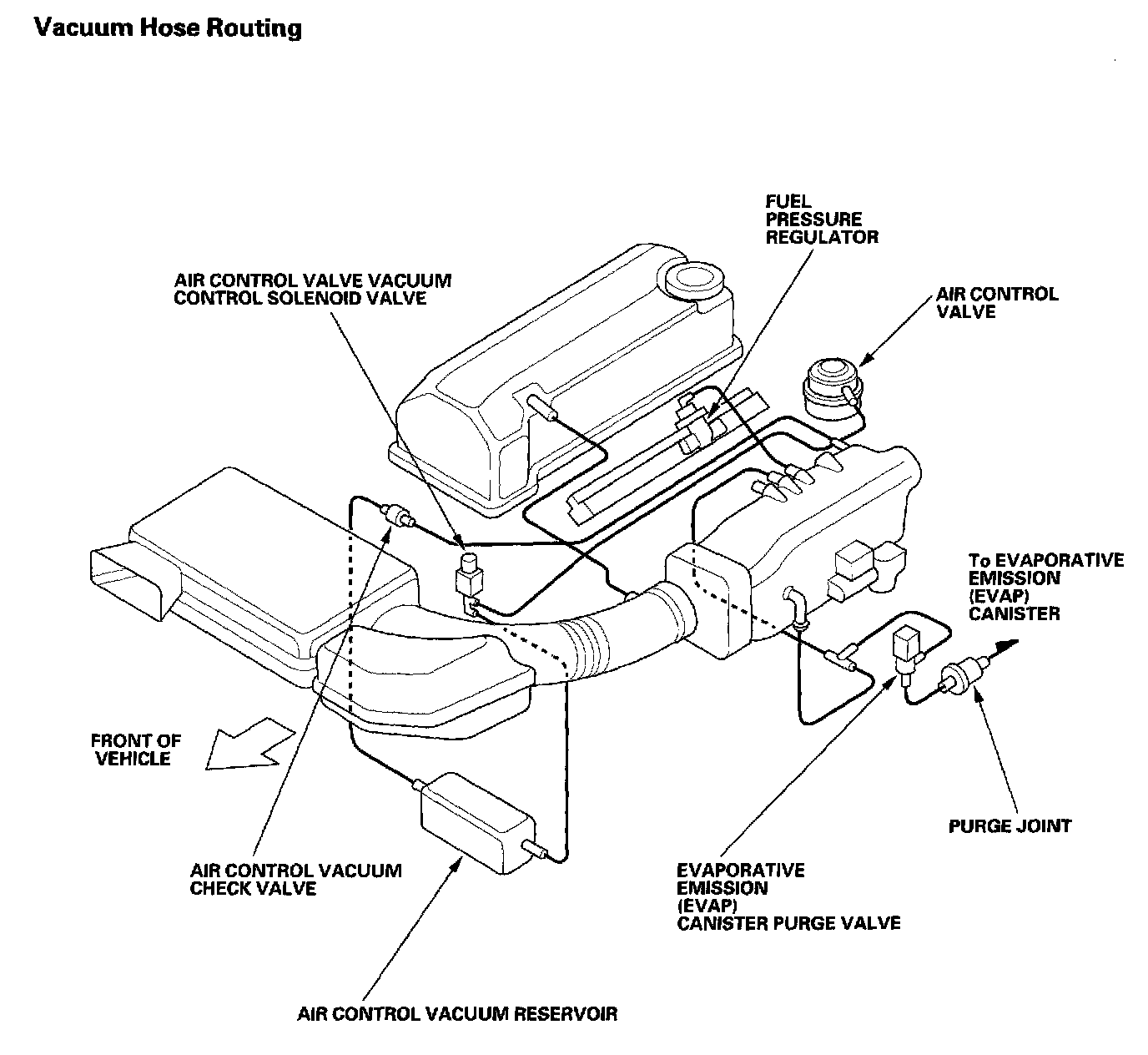 Vacuum Hose Routing

FUEL PRESSURE REGULATOR

AIR CONTROL VALVE VACUUM CONTROL SOLENOID VALVE

AIR CONTROL VALVE

To EVAPORATIVE EMISSION (EVAP) CANISTER

FRONT OF VEHICLE

PURGE JOINT

AIR CONTROL VACUUM CHECK VALVE

EVAPORATIVE EMISSION (EVAP) CANISTER PURGE VALVE

AIR CONTROL VACUUM RESERVOIR