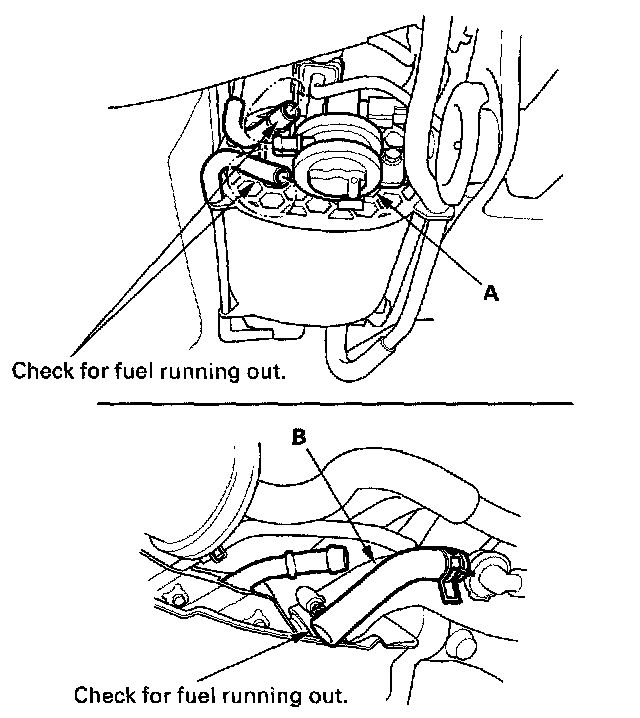 A

Check for fuel running out.

B

Check for fuel running out.