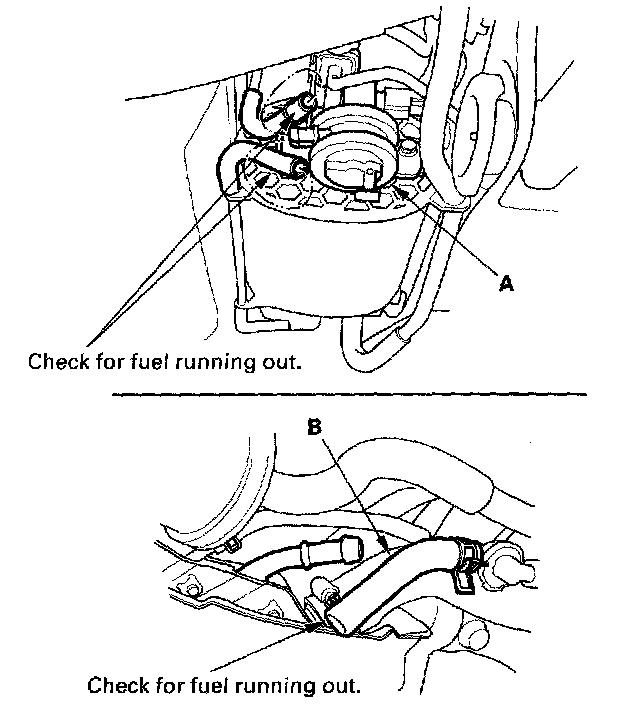 A

Check for fuel running out.

B

Check for fuel running out.