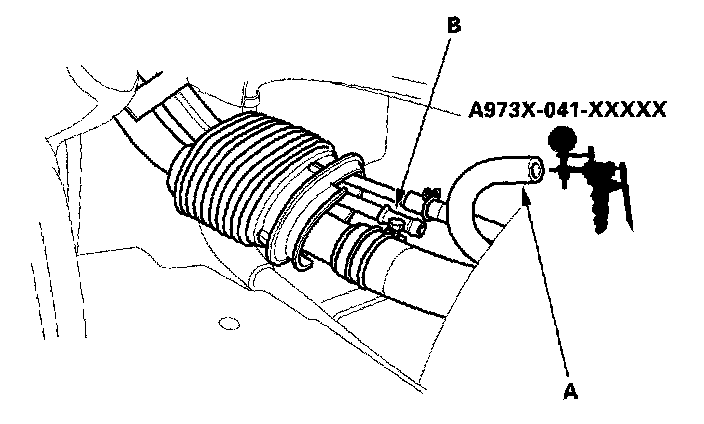 B

A973X-041-XXXXX

A