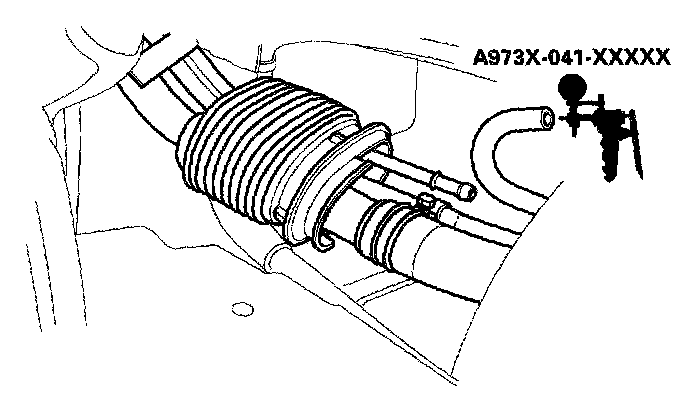 A973X-041-XXXXX