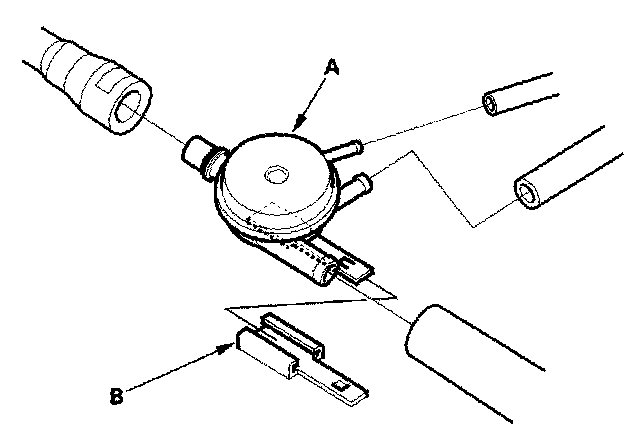 A

B