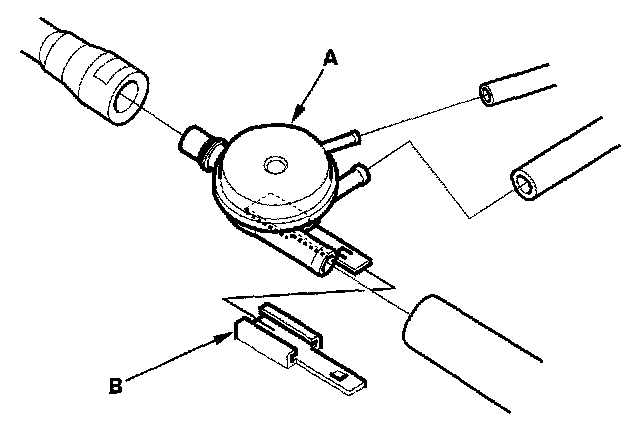 A

B