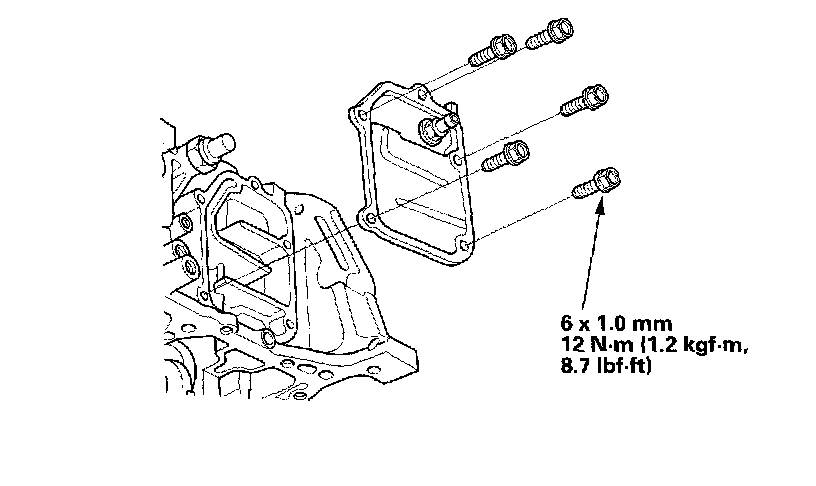 6 x 1.0 mm
12 N·m (1.2 kgf·m, 8.7 lbf·ft)