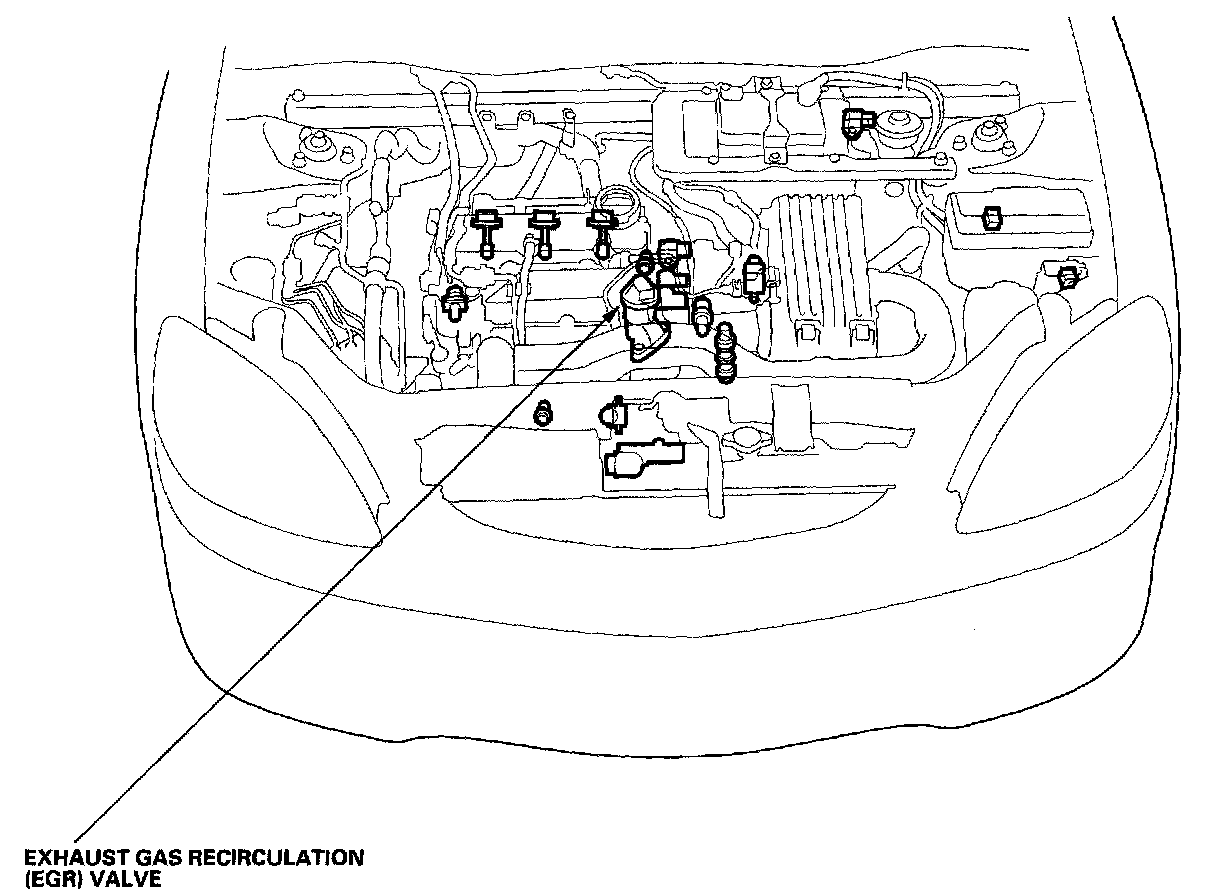 EXHAUST GAS RECIRCULATION (EGR) VALVE