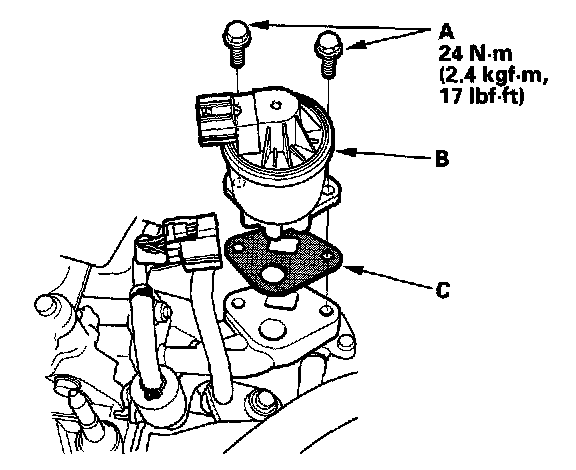 A
24 N·m
(2.4 kgf·m,
17 lbf·ft)

B

C