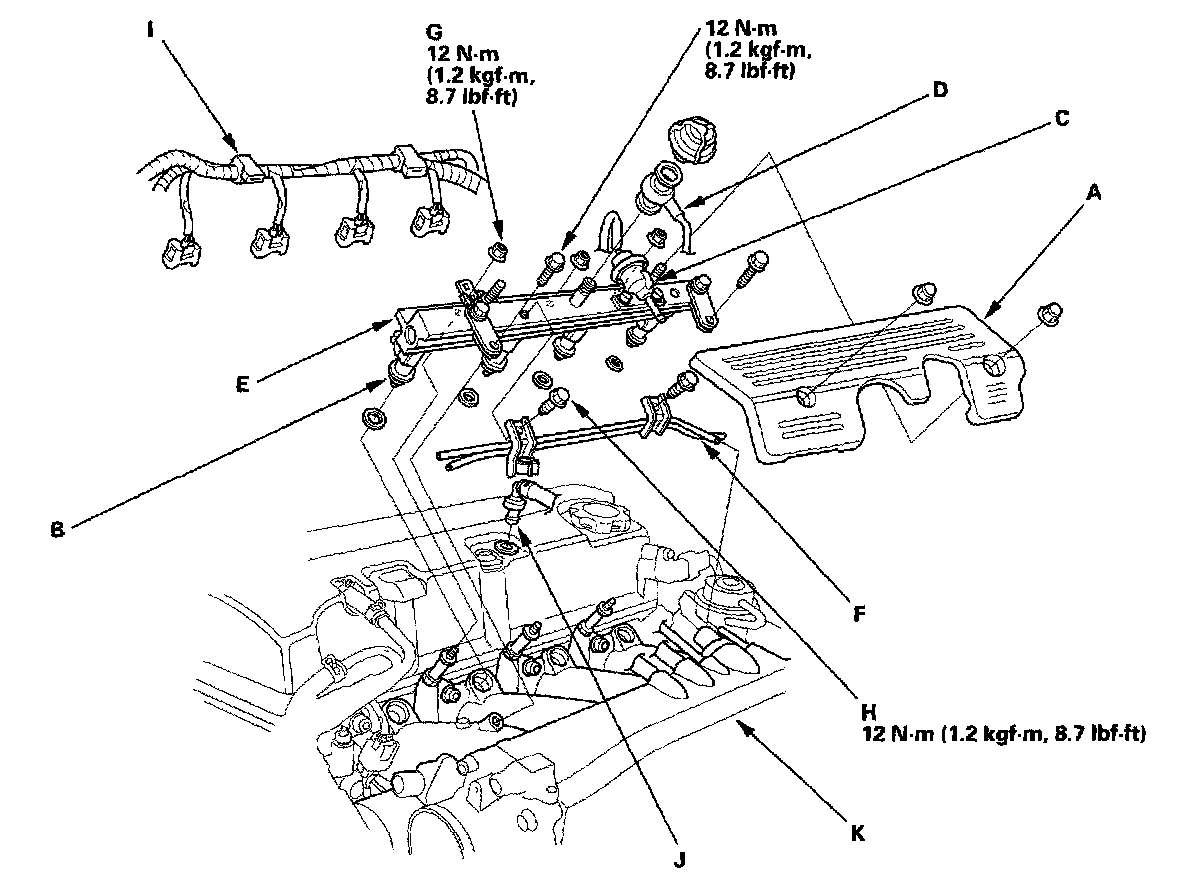 I

G
12 N·m
(1.2 kgf·m,
8.7 lbf·ft)

12 N·m
(1.2 kgf·m,
8.7 lbf·ft)

D

C

A

E

B

F

H
12 N·m (1.2 kgf·m, 8.7 lbf·ft)

K

J