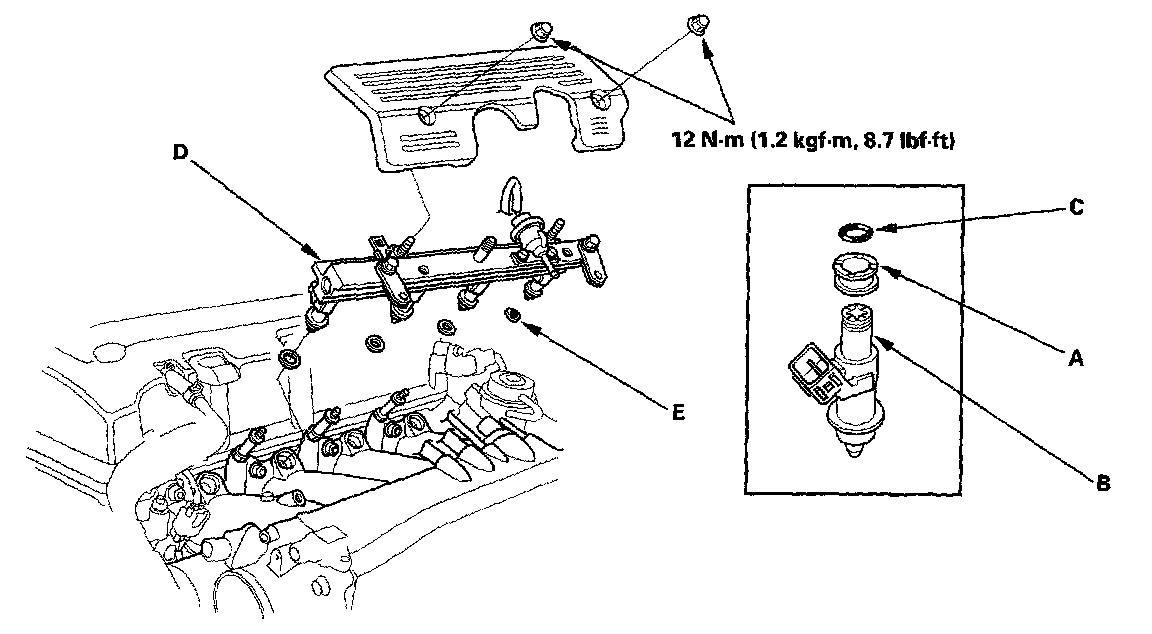 12 N·m (1.2 kgf·m, 8.7 lbf·ft)

D

C

A

E

B