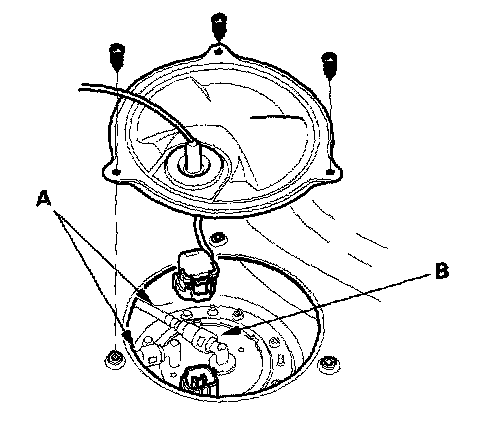 A
B