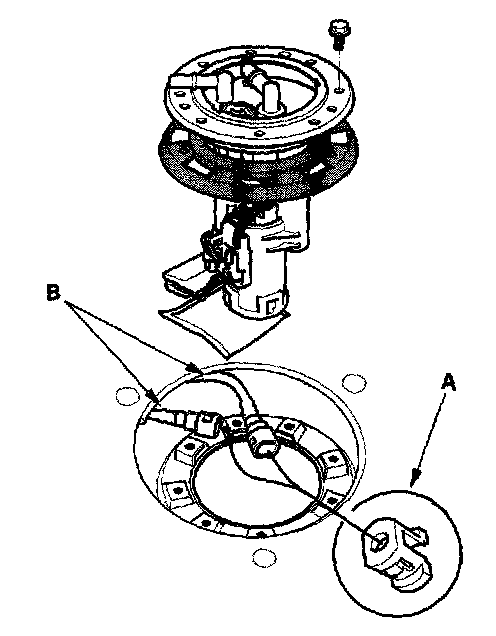 B

A