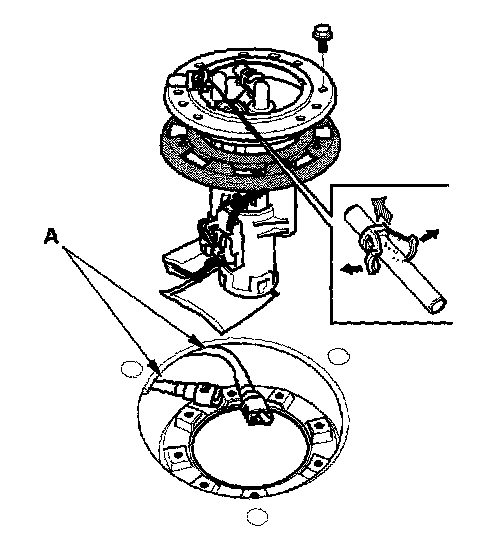 A