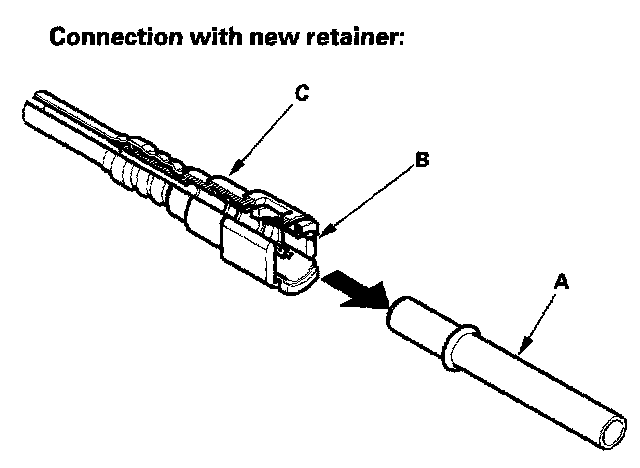 Connection with new retainer:

C

B

A