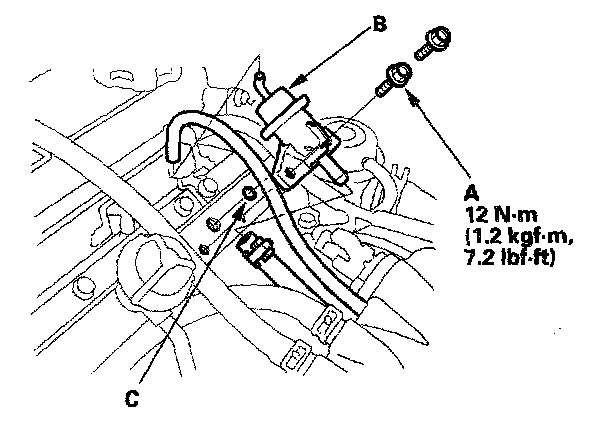 B

A
12 N·m
(1.2 kgf·m,
7.2 lbf·ft)

C