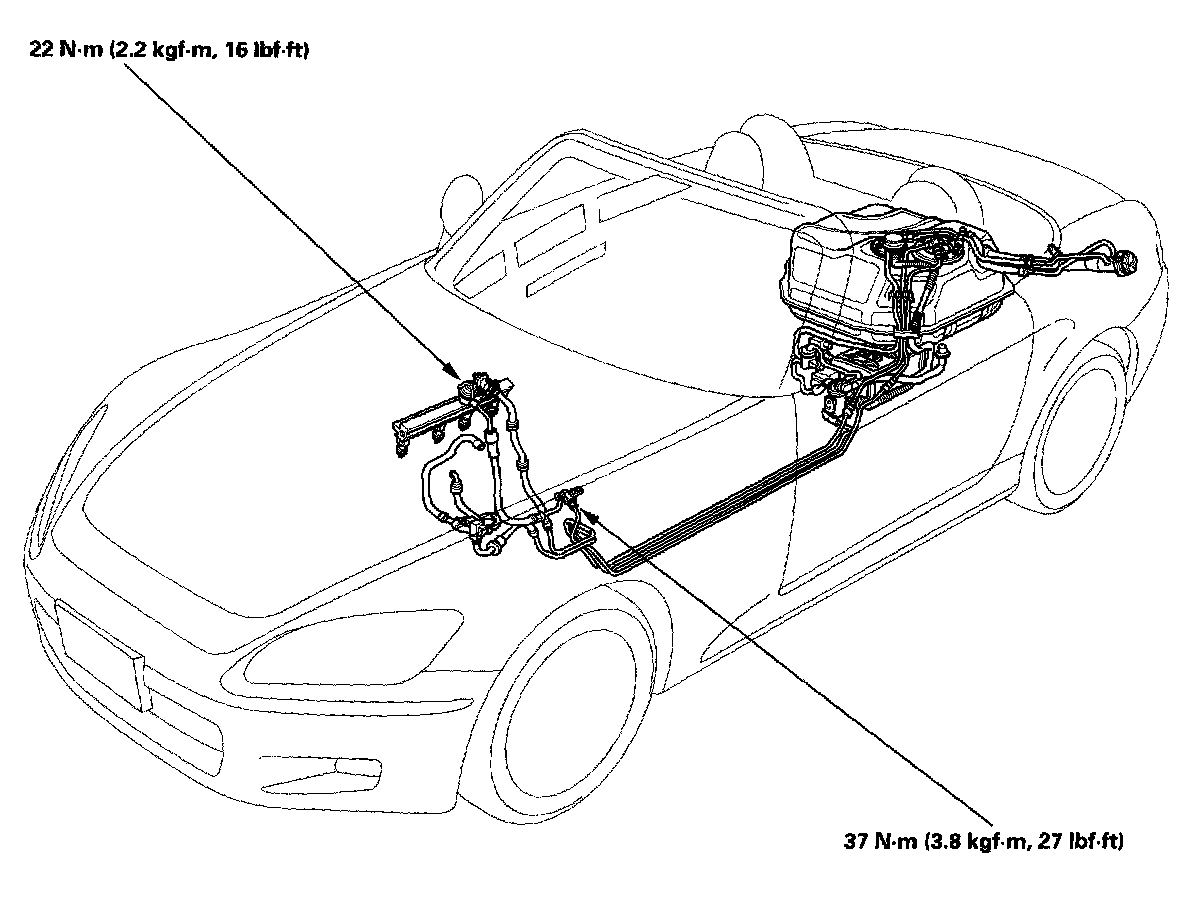 22 N·m (2.2 kgf·m, 16 lbf·ft)

37 N·m (3.8 kgf·m, 27 lbf·ft)