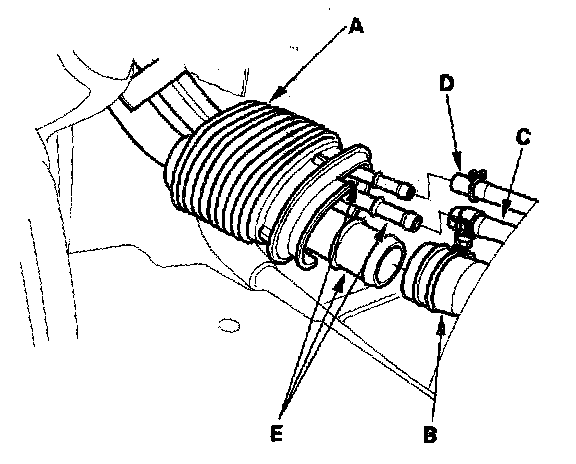 A
D
C
E
B